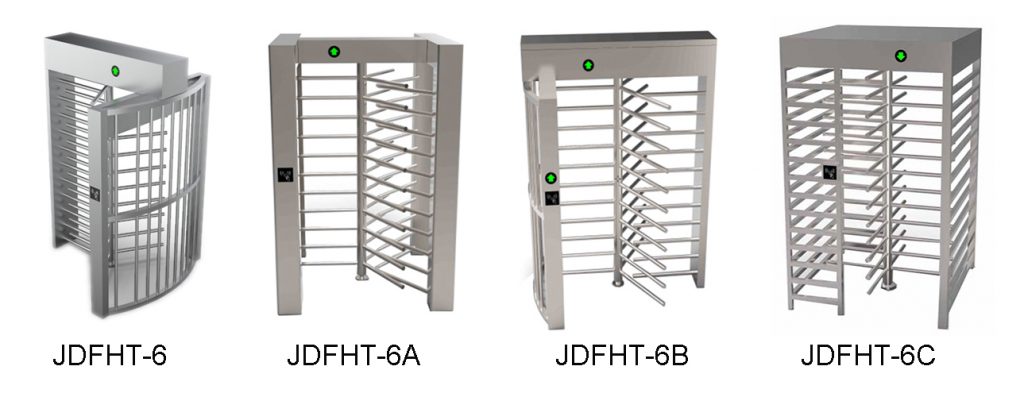 JDFHT-6
JDFHT-6A
JDFHT-6B
JDFHT-6C