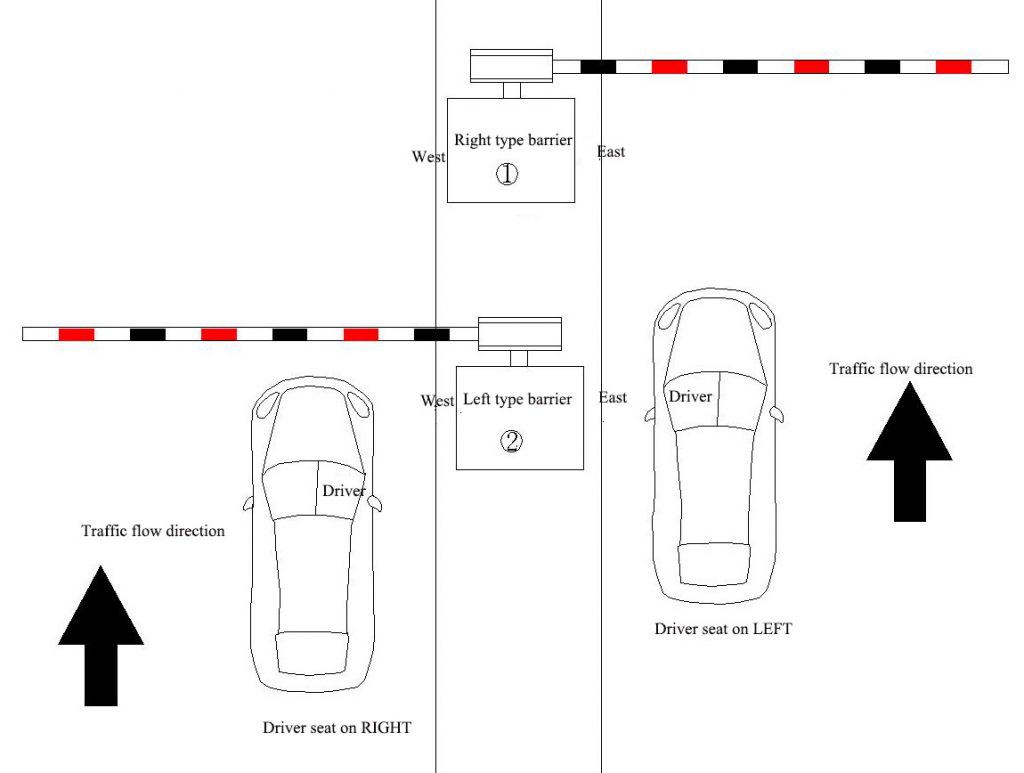 West
Right type barrier
①
East

West
Left type barrier
②
East

Driver

Traffic flow direction

Driver

Traffic flow direction

Driver seat on LEFT

Driver seat on RIGHT